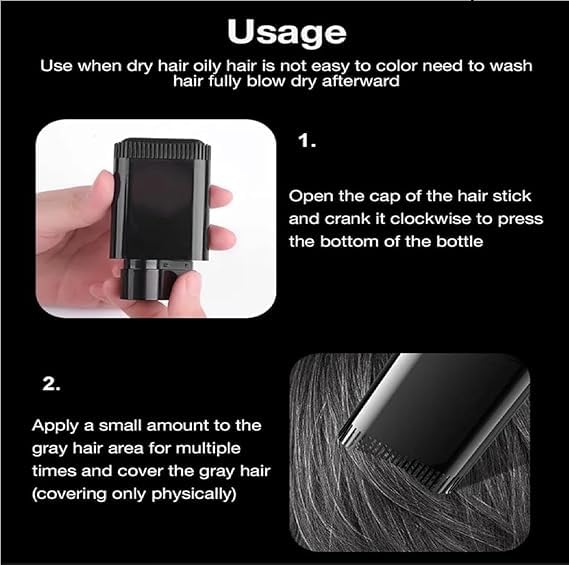 Usage

Use when dry hair oily hair is not easy to color need to wash hair fully blow dry afterward

1.

Open the cap of the hair stick and crank it clockwise to press the bottom of the bottle

2.

Apply a small amount to the gray hair area for multiple times and cover the gray hair (covering only physically)